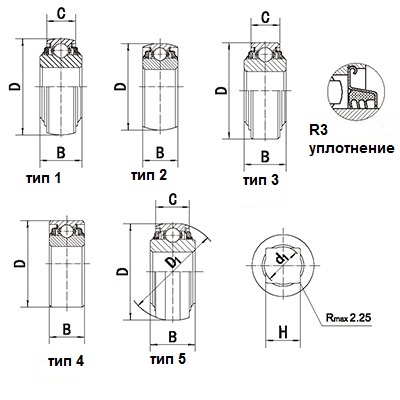 C
D
B
тип 1

D
B
тип 2

C
D
B
тип 3

R3
уплотнение

D
B
тип 4

C
D
$D_1$
B
тип 5

$d_1$
$R_{max}$ 2.25
H